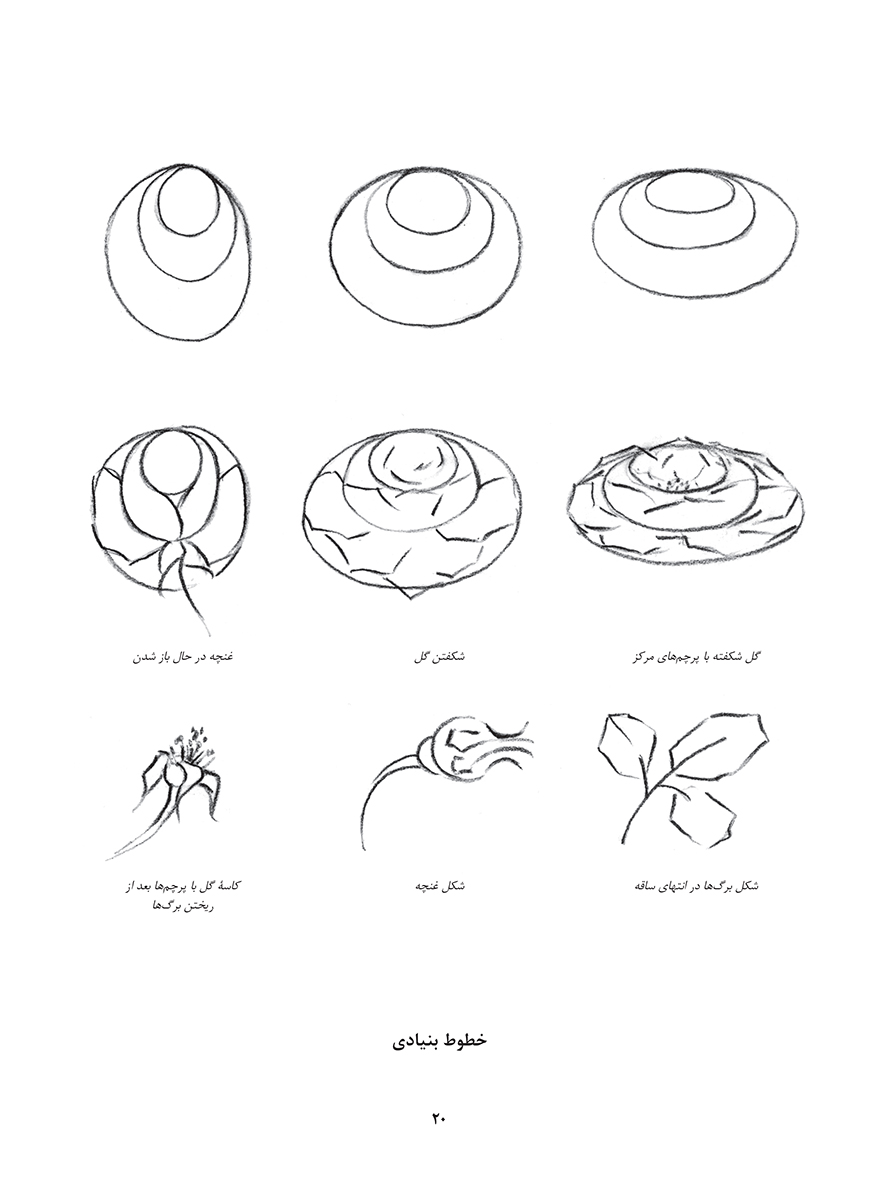 گل شکفته با پرچم‌های مرکز

شکفتن گل

غنچه در حال باز شدن

شکل برگ‌ها در انتهای ساقه

شکل غنچه

کاسهٔ گل با پرچم‌ها بعد از ریختن برگ‌ها

خطوط بنیادی

۲۰